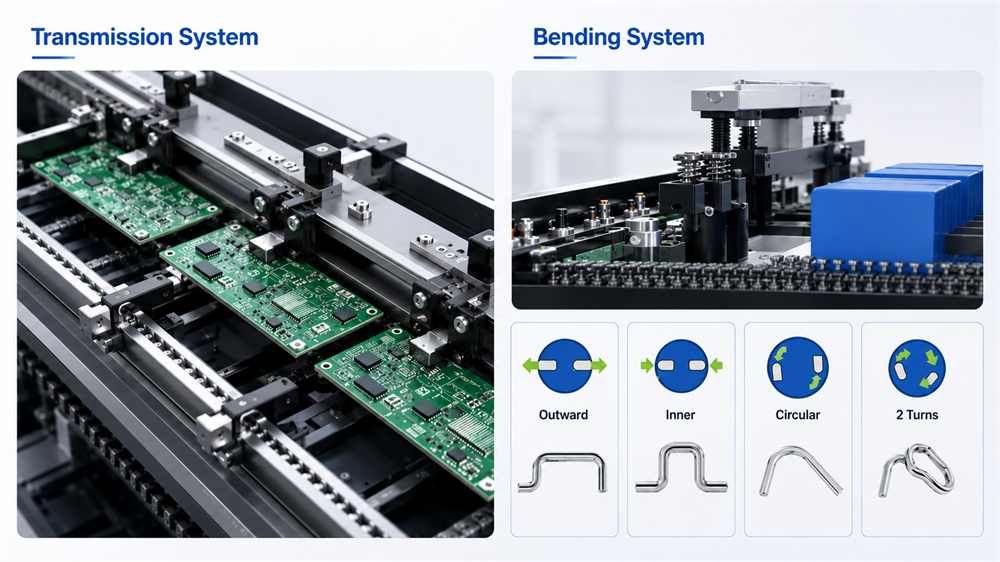 Transmission System

Bending System

Outward

Inner

Circular

2 Turns